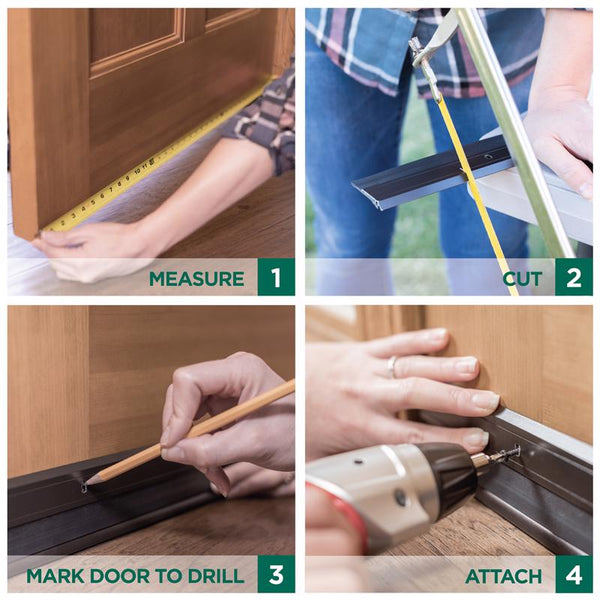 MEASURE 1

CUT 2

MARK DOOR TO DRILL 3

ATTACH 4